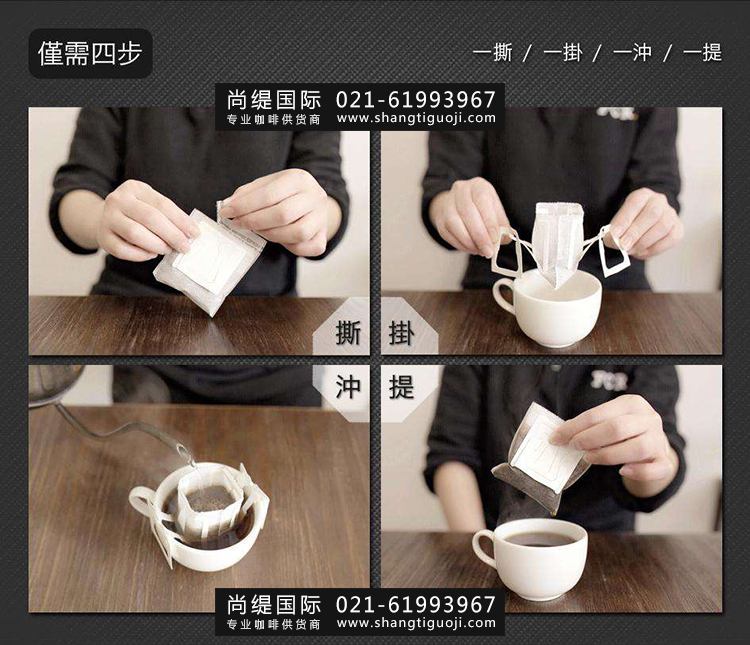 僅需四步

一撕 / 一掛 / 一沖 / 一提

尚缇国际 021-61993967
专业咖啡供货商 www.shangtiguoji.com

撕

掛

沖

提

尚缇国际 021-61993967
专业咖啡供货商 www.shangtiguoji.com